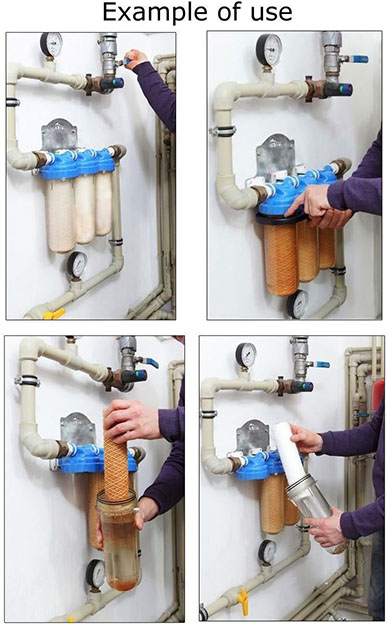 Example of use