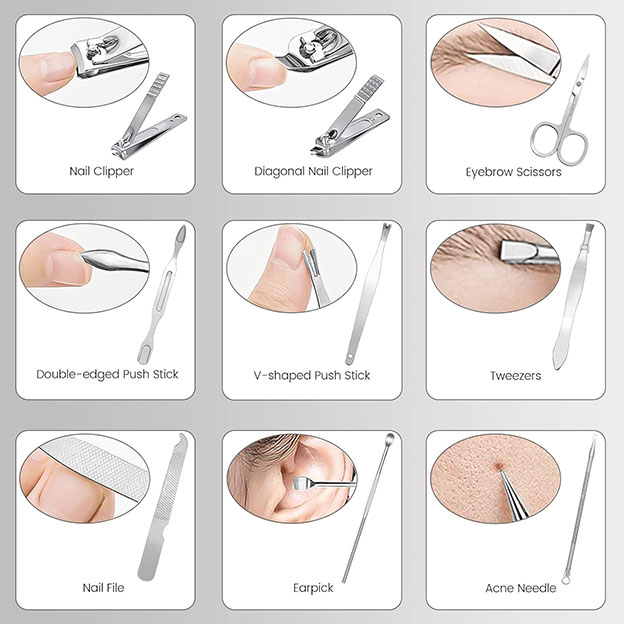 Nail Clipper

Diagonal Nail Clipper

Eyebrow Scissors

Double-edged Push Stick

V-shaped Push Stick

Tweezers

Nail File

Earpick

Acne Needle